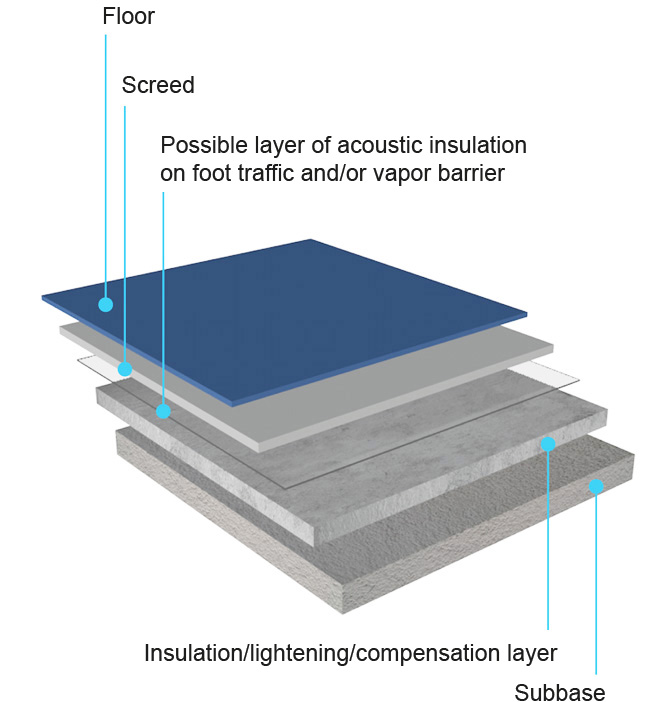 Floor

Screed

Possible layer of acoustic insulation on foot traffic and/or vapor barrier

Insulation/lightening/compensation layer

Subbase